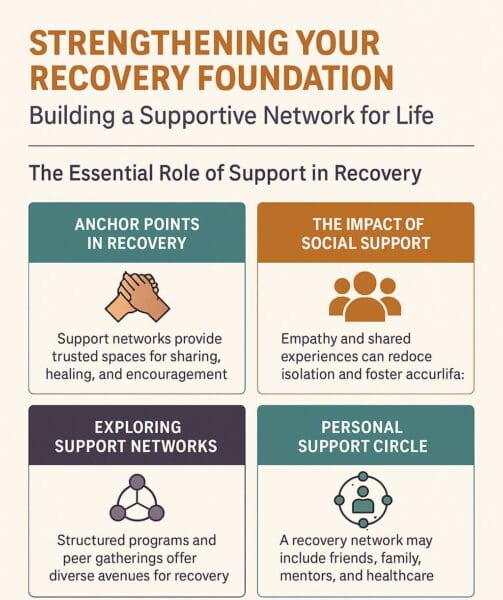 STRENGTHENING YOUR RECOVERY FOUNDATION

Building a Supportive Network for Life

The Essential Role of Support in Recovery

ANCHOR POINTS IN RECOVERY

Support networks provide trusted spaces for sharing, healing, and encouragement

THE IMPACT OF SOCIAL SUPPORT

Empathy and shared experiences can redoce isolation and foster accurlifa:

EXPLORING SUPPORT NETWORKS

Structured programs and peer gatherings offer diverse avenues for recovery

PERSONAL SUPPORT CIRCLE

A recovery network may include friends, family, mentors, and healthcare