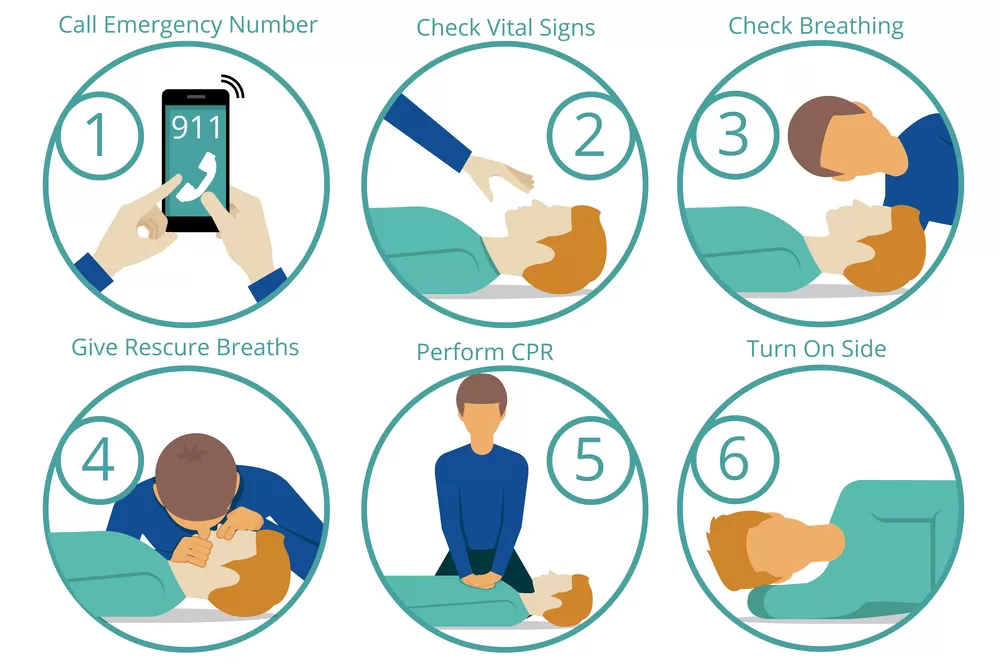 Call Emergency Number

1

911

Check Vital Signs

2

Check Breathing

3

Give Rescure Breaths

4

Perform CPR

5

Turn On Side

6